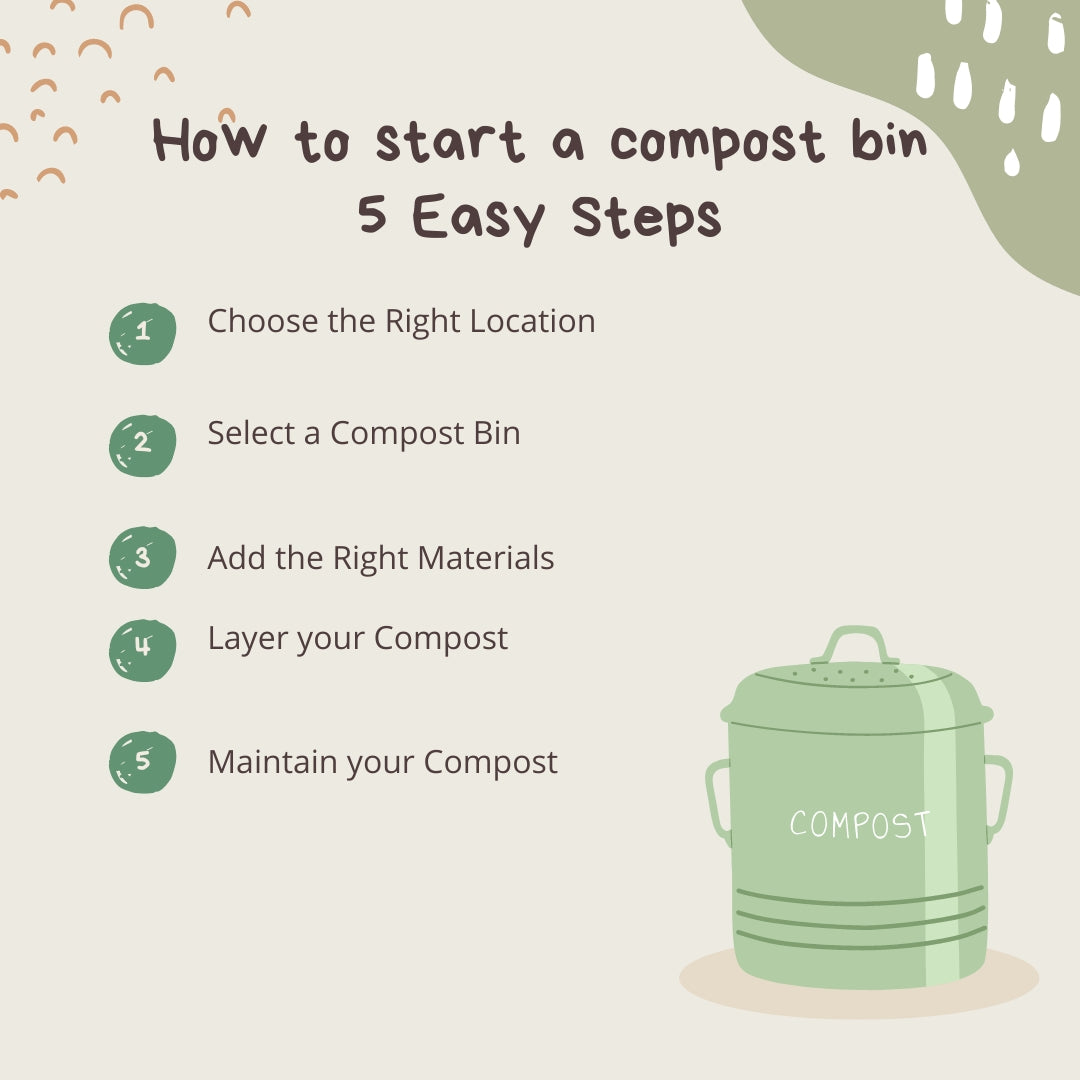 How to start a compost bin
5 Easy Steps

1 Choose the Right Location

2 Select a Compost Bin

3 Add the Right Materials

4 Layer your Compost

5 Maintain your Compost

COMPOST